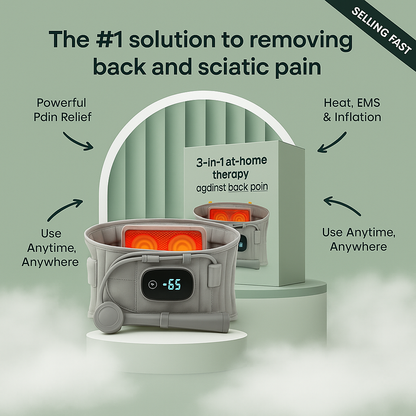 SELLING FAST

The #1 solution to removing back and sciatic pain

Powerful Pdin Relief

Heat, EMS & Inflation

3-in-1 at-home therapy agdinst back poin

Use Anytime, Anywhere

Use Anytime, Anywhere

-65